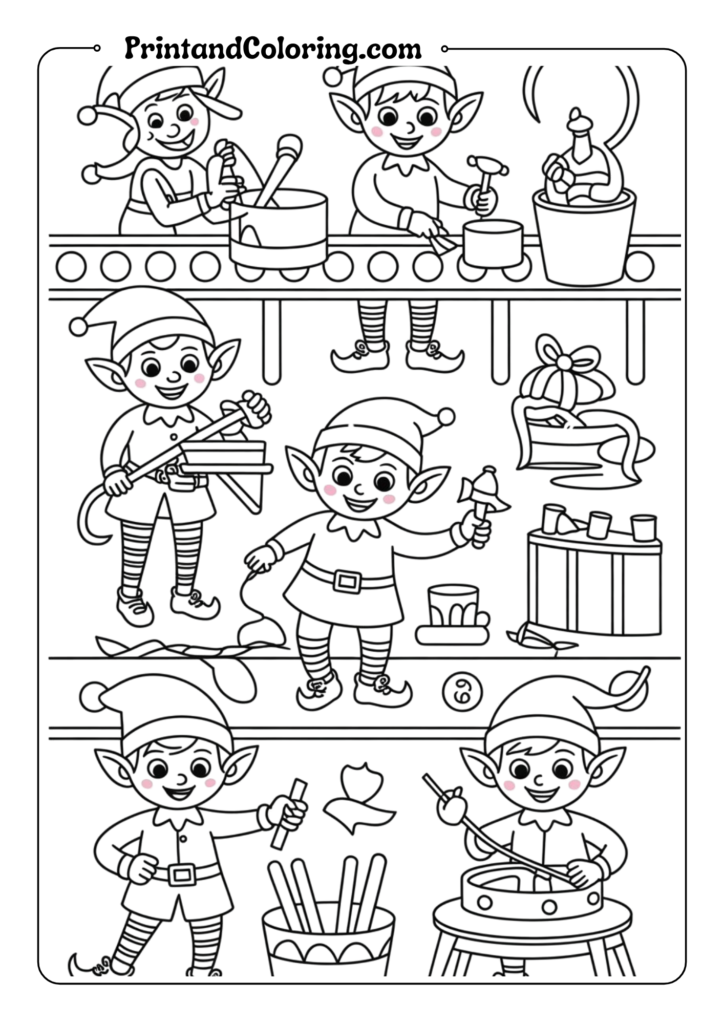 PrintandColoring.com

69